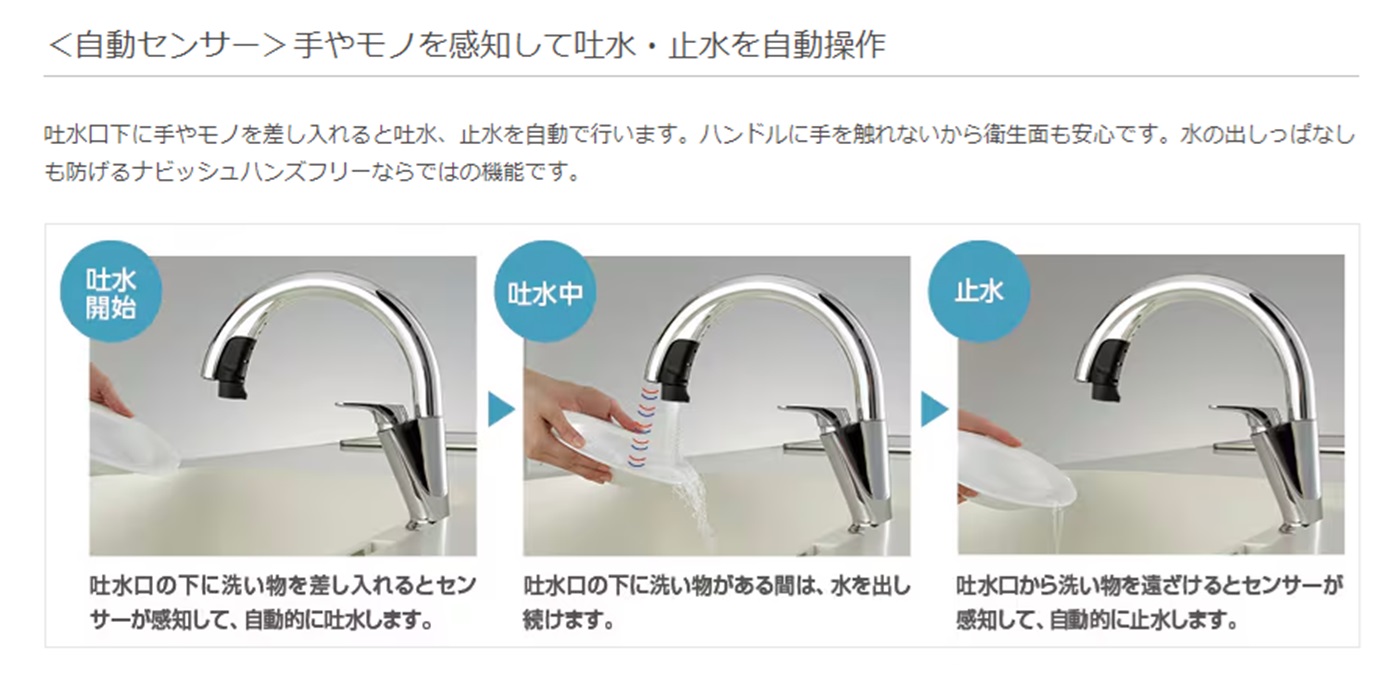 ＜自動センサー＞手やモノを感知して吐水・止水を自動操作

吐水口下に手やモノを差し入れると吐水、止水を自動で行います。ハンドルに手を触れないから衛生面も安心です。水の出しっぱなしも防げるナビッシュハンズフリーならではの機能です。

吐水開始

吐水口の下に洗い物を差し入れるとセンサーが感知して、自動的に吐水します。

吐水中

吐水口の下に洗い物がある間は、水を出し続けます。

止水

吐水口から洗い物を遠ざけるとセンサーが感知して、自動的に止水します。